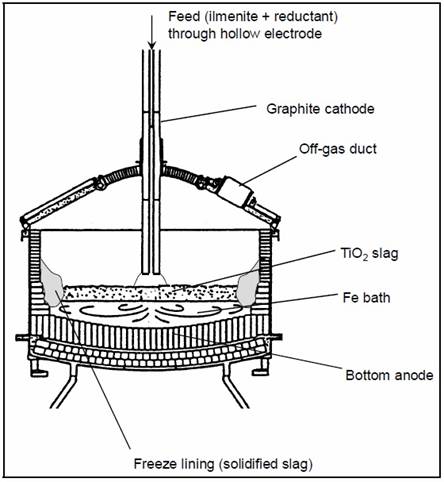 Feed (ilmenite + reductant) through hollow electrode

Graphite cathode

Off-gas duct

$TiO_2$ slag

Fe bath

Bottom anode

Freeze lining (solidified slag)